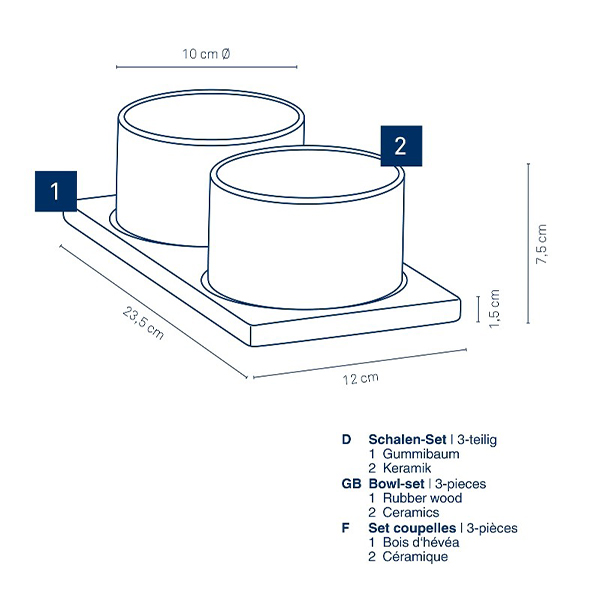 10 cm Ø

2

1

7,5 cm

1,5 cm

23,5 cm

12 cm

D Schalen-Set | 3-teilig
1 Gummibaum
2 Keramik
GB Bowl-set | 3-pieces
1 Rubber wood
2 Ceramics
F Set coupelles | 3-pièces
1 Bois d'hévéa
2 Céramique