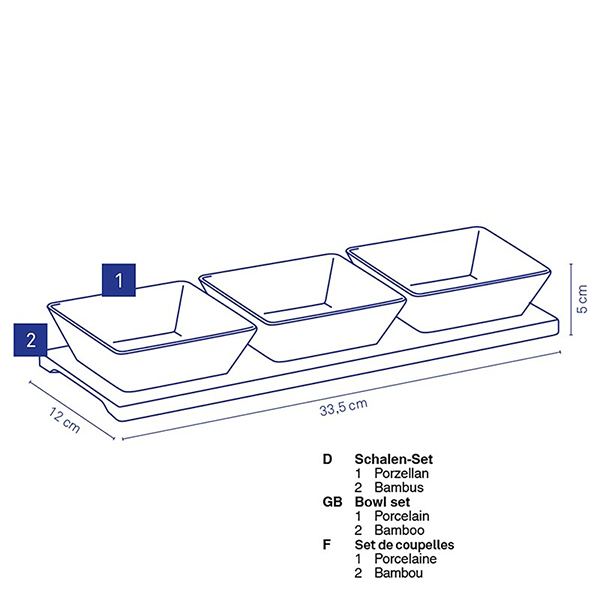 1

2

5 cm

12 cm

33,5 cm

D Schalen-Set
1 Porzellan
2 Bambus
GB Bowl set
1 Porcelain
2 Bamboo
F Set de coupelles
1 Porcelaine
2 Bambou