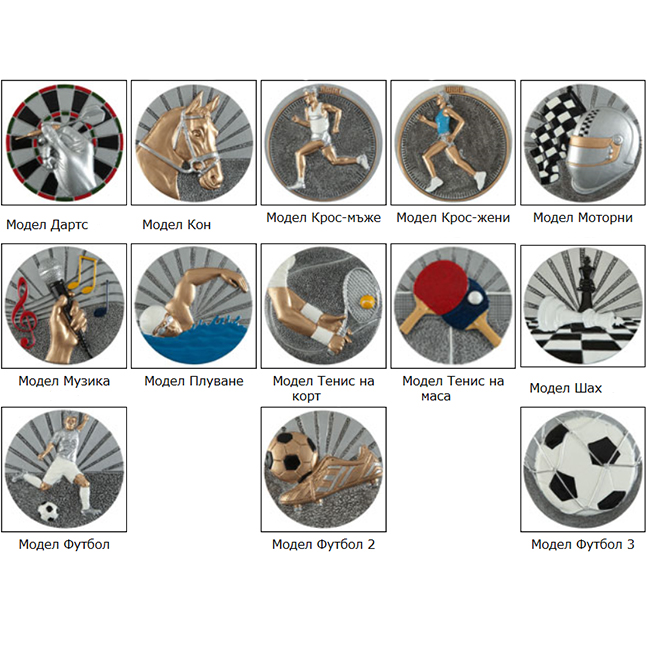 Модел Дартс

Модел Кон

Модел Крос-мъже

Модел Крос-жени

Модел Моторни

Модел Музика

Модел Плуване

Модел Тенис на корт

Модел Тенис на маса

Модел Шах

Модел Футбол

Модел Футбол 2

Модел Футбол 3