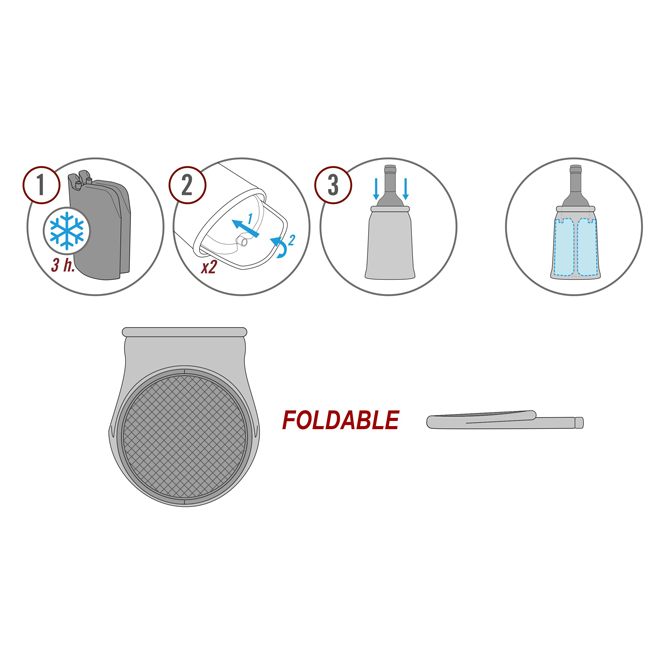 1
3 h.
2
1
2
x2
3
FOLDABLE