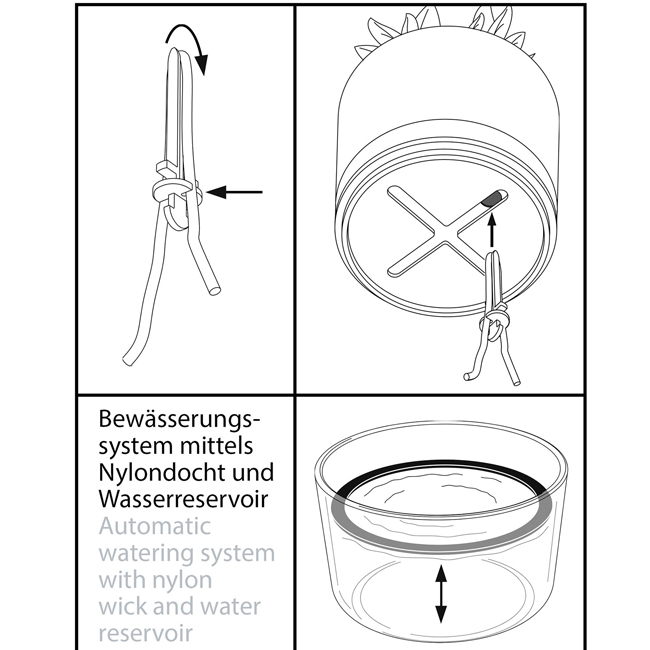 Bewässerungssystem mittels Nylondocht und Wasserreservoir

Automatic watering system with nylon wick and water reservoir