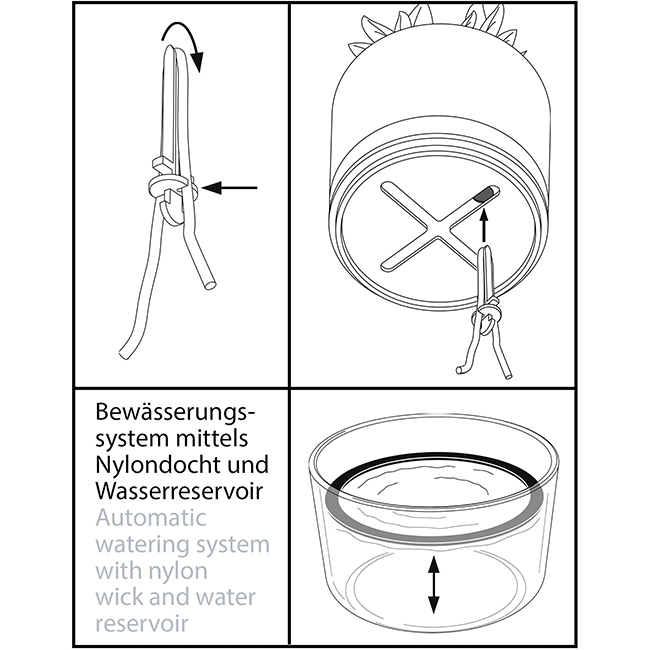 Bewässerungssystem mittels Nylondocht und Wasserreservoir
Automatic watering system with nylon wick and water reservoir