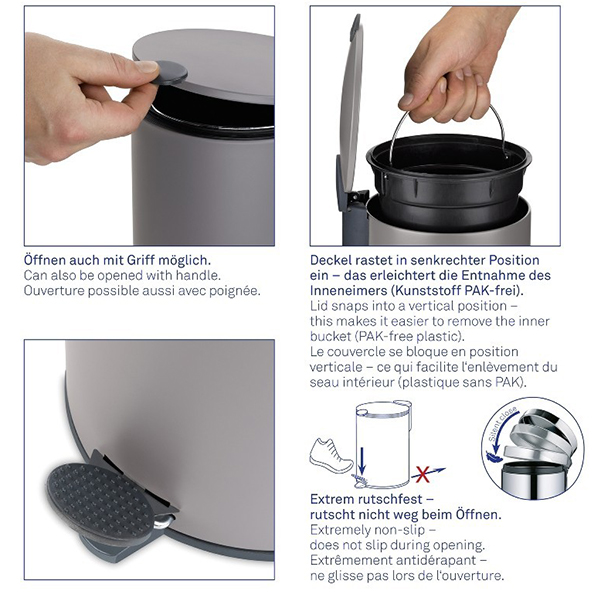 Öffnen auch mit Griff möglich.
Can also be opened with handle.
Ouverture possible aussi avec poignée.

Deckel rastet in senkrechter Position ein – das erleichtert die Entnahme des Inneneimers (Kunststoff PAK-frei).
Lid snaps into a vertical position – this makes it easier to remove the inner bucket (PAK-free plastic).
Le couvercle se bloque en position verticale – ce qui facilite l'enlèvement du seau intérieur (plastique sans PAK).

Silent close

Extrem rutschfest – rutscht nicht weg beim Öffnen.
Extremely non-slip – does not slip during opening.
Extrêmement antidérapant – ne glisse pas lors de l'ouverture.