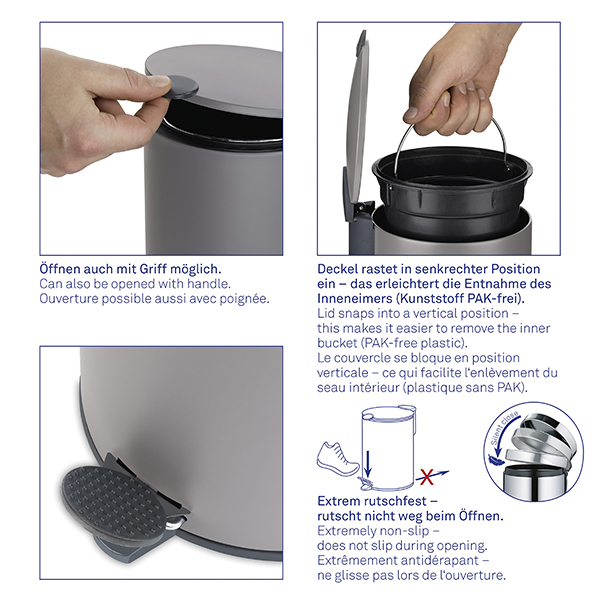 Öffnen auch mit Griff möglich.
Can also be opened with handle.
Ouverture possible aussi avec poignée.

Deckel rastet in senkrechter Position ein – das erleichtert die Entnahme des Inneneimers (Kunststoff PAK-frei).
Lid snaps into a vertical position – this makes it easier to remove the inner bucket (PAK-free plastic).
Le couvercle se bloque en position verticale – ce qui facilite l'enlèvement du seau intérieur (plastique sans PAK).

Silent close

Extrem rutschfest – rutscht nicht weg beim Öffnen.
Extremely non-slip – does not slip during opening.
Extrêmement antidérapant – ne glisse pas lors de l'ouverture.