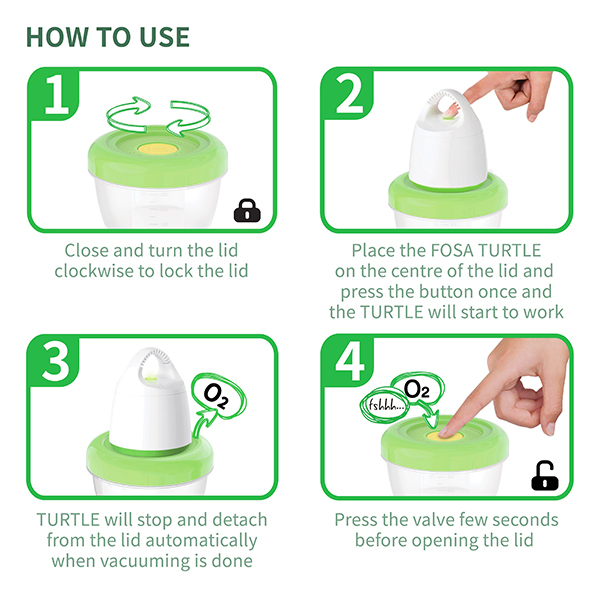 HOW TO USE

1

Close and turn the lid clockwise to lock the lid

2

Place the FOSA TURTLE on the centre of the lid and press the button once and the TURTLE will start to work

3

$O_2$

TURTLE will stop and detach from the lid automatically when vacuuming is done

4

fshhh...

$O_2$

Press the valve few seconds before opening the lid