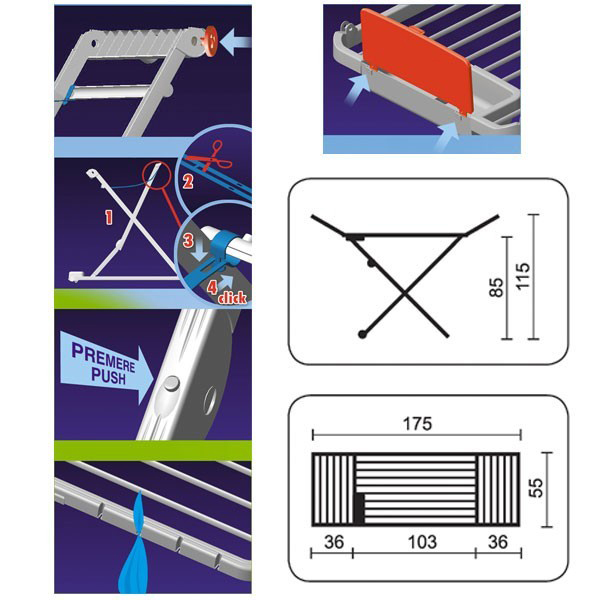 1

2

3

4 click

PREMERE PUSH

85

115

175

55

36

103

36